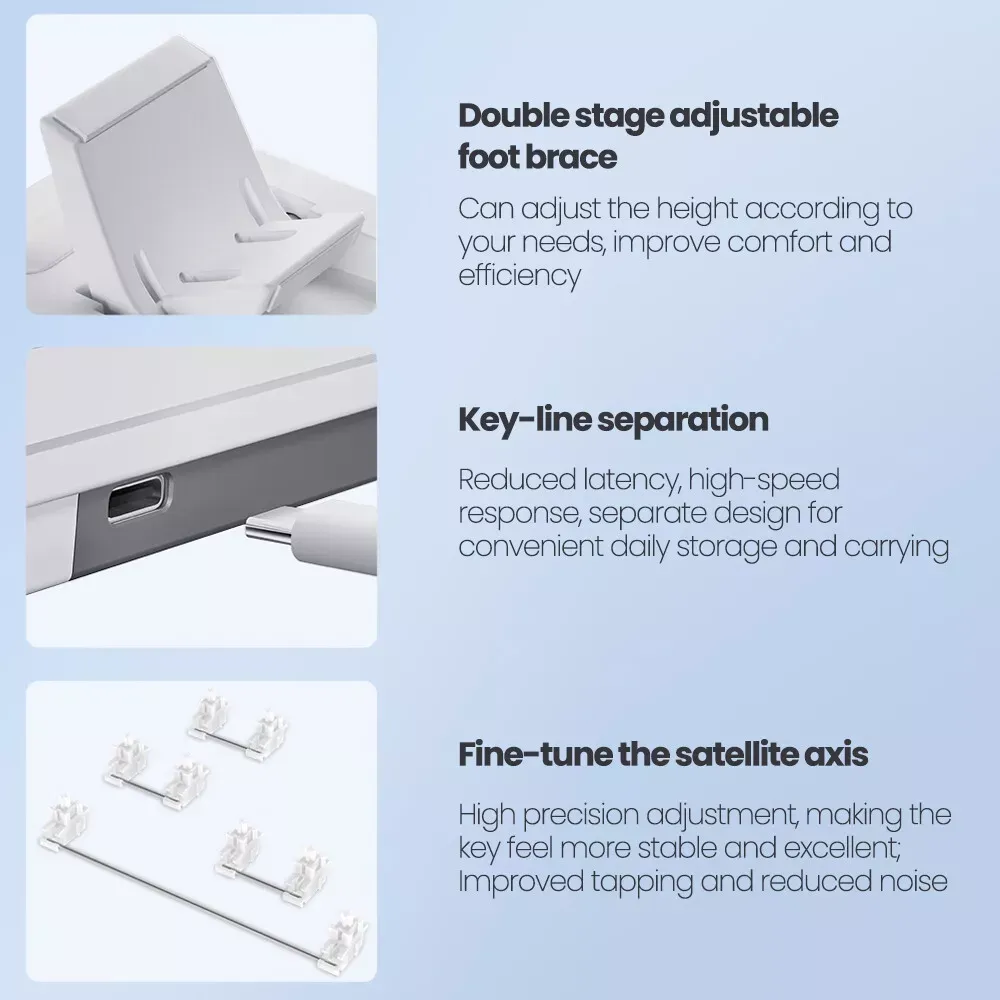 Double stage adjustable foot brace

Can adjust the height according to your needs, improve comfort and efficiency

Key-line separation

Reduced latency, high-speed response, separate design for convenient daily storage and carrying

Fine-tune the satellite axis

High precision adjustment, making the key feel more stable and excellent; Improved tapping and reduced noise